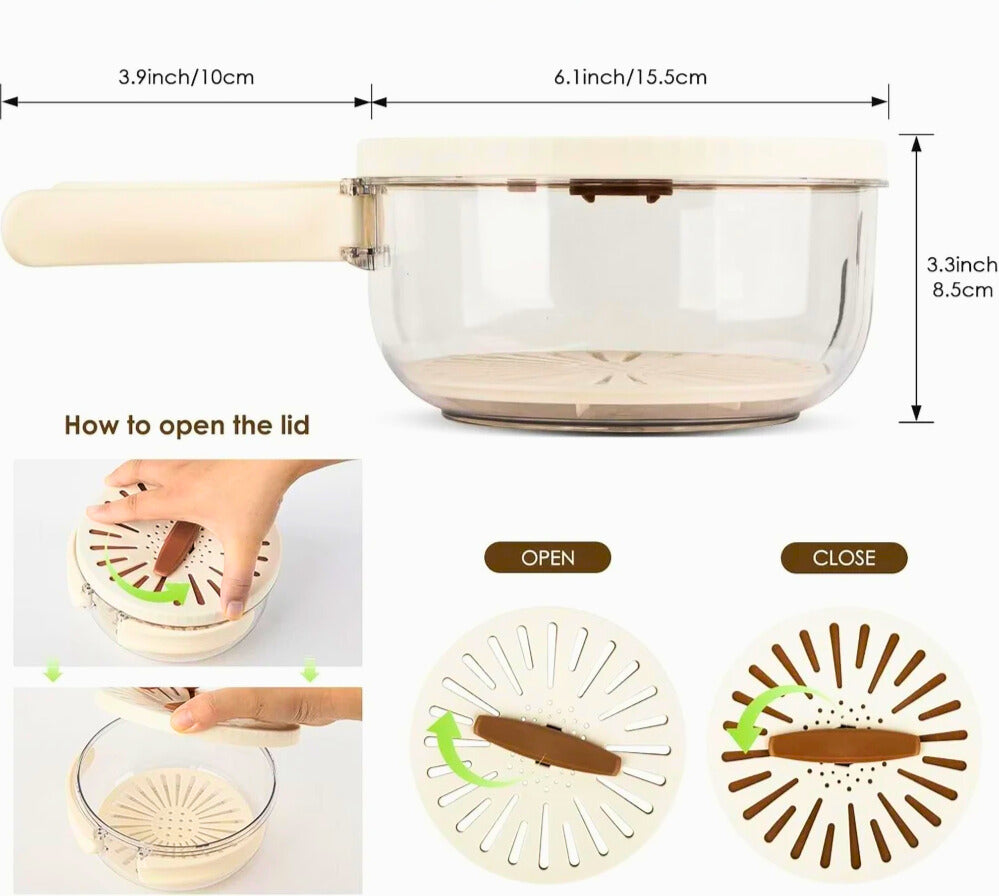 3.9inch/10cm

6.1inch/15.5cm

3.3inch
8.5cm

How to open the lid

OPEN

CLOSE