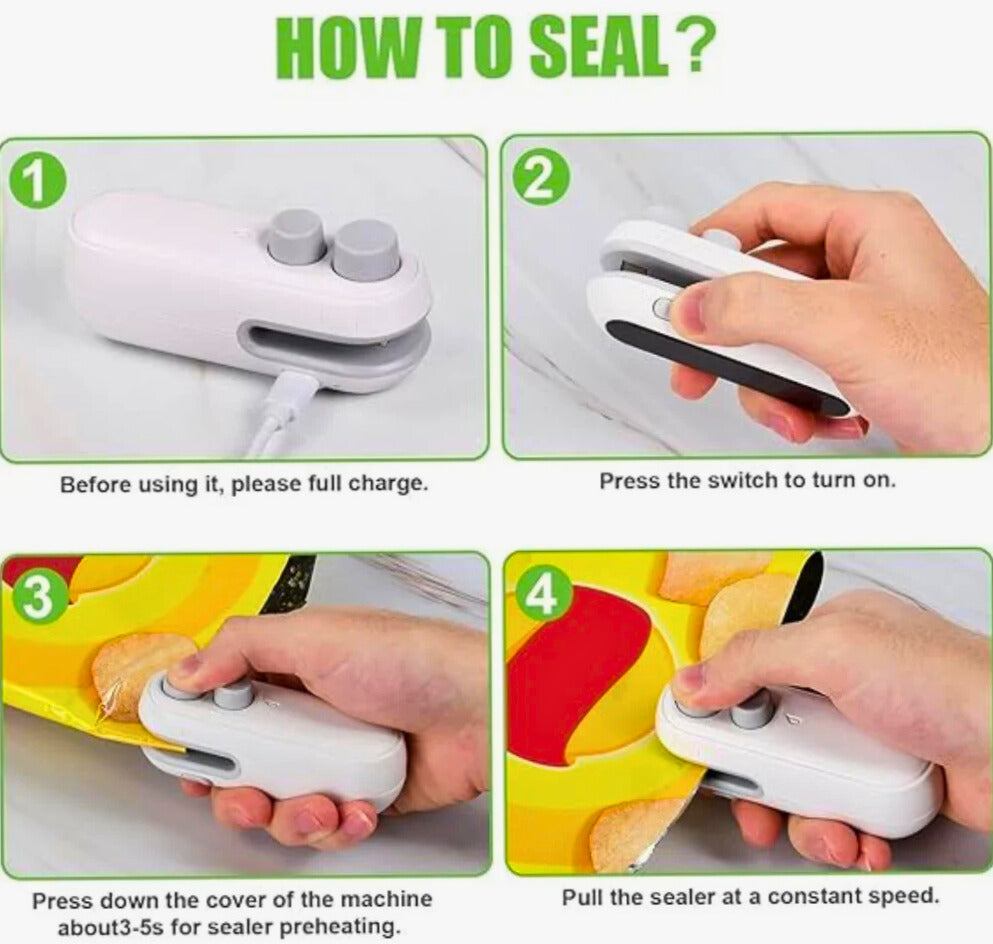 HOW TO SEAL?

1

Before using it, please full charge.

2

Press the switch to turn on.

3

Press down the cover of the machine about3-5s for sealer preheating.

4

Pull the sealer at a constant speed.